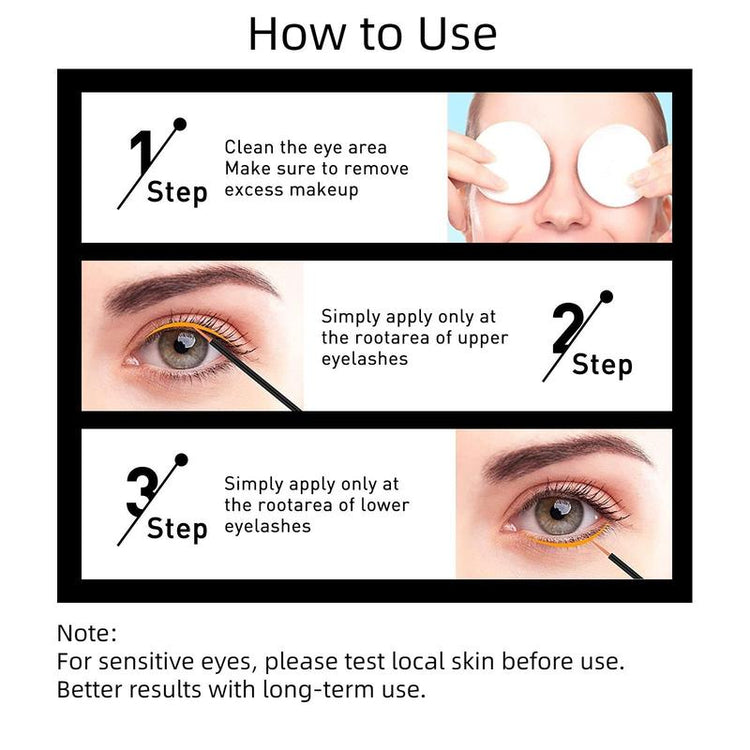 How to Use

1 Step

Clean the eye area
Make sure to remove
excess makeup

Simply apply only at
the rootarea of upper
eyelashes

2 Step

3 Step

Simply apply only at
the rootarea of lower
eyelashes

Note:
For sensitive eyes, please test local skin before use.
Better results with long-term use.