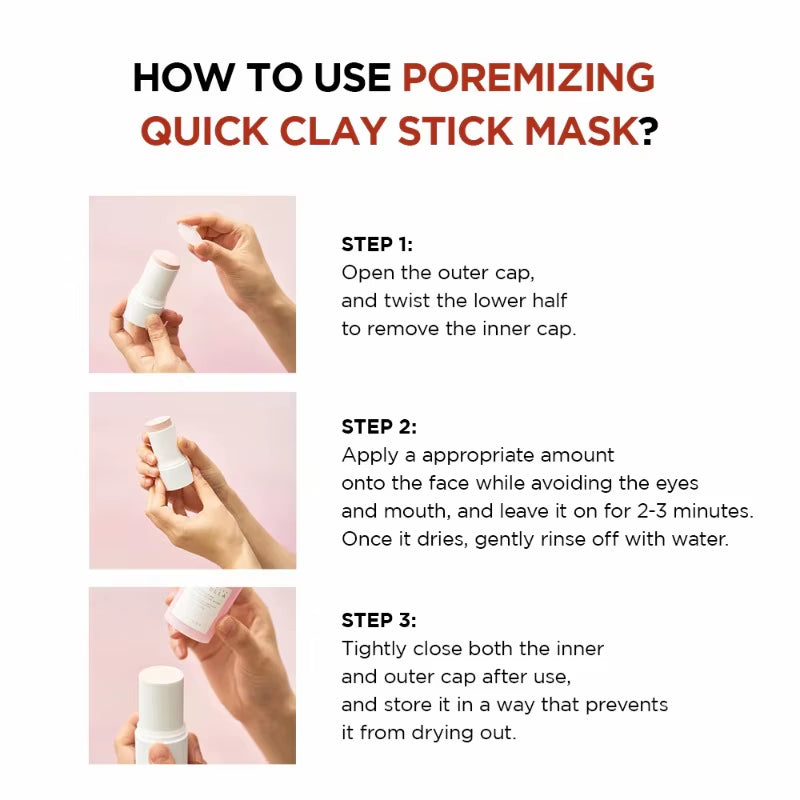 HOW TO USE POREMIZING QUICK CLAY STICK MASK?

STEP 1:
Open the outer cap, and twist the lower half to remove the inner cap.

STEP 2:
Apply a appropriate amount onto the face while avoiding the eyes and mouth, and leave it on for 2-3 minutes. Once it dries, gently rinse off with water.

STEP 3:
Tightly close both the inner and outer cap after use, and store it in a way that prevents it from drying out.