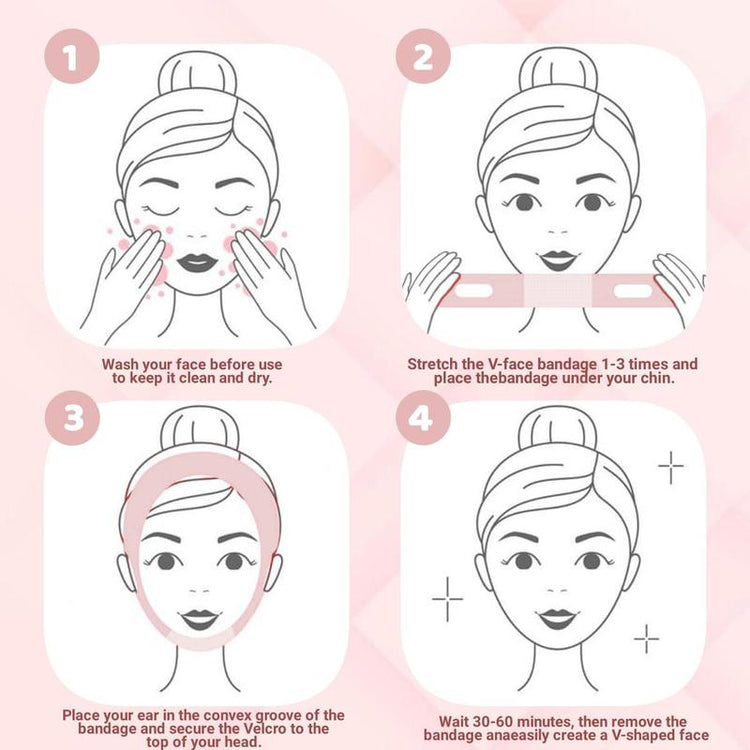 1

Wash your face before use to keep it clean and dry.

2

Stretch the V-face bandage 1-3 times and place thebandage under your chin.

3

Place your ear in the convex groove of the bandage and secure the Velcro to the top of your head.

4

Wait 30-60 minutes, then remove the bandage anaeasily create a V-shaped face